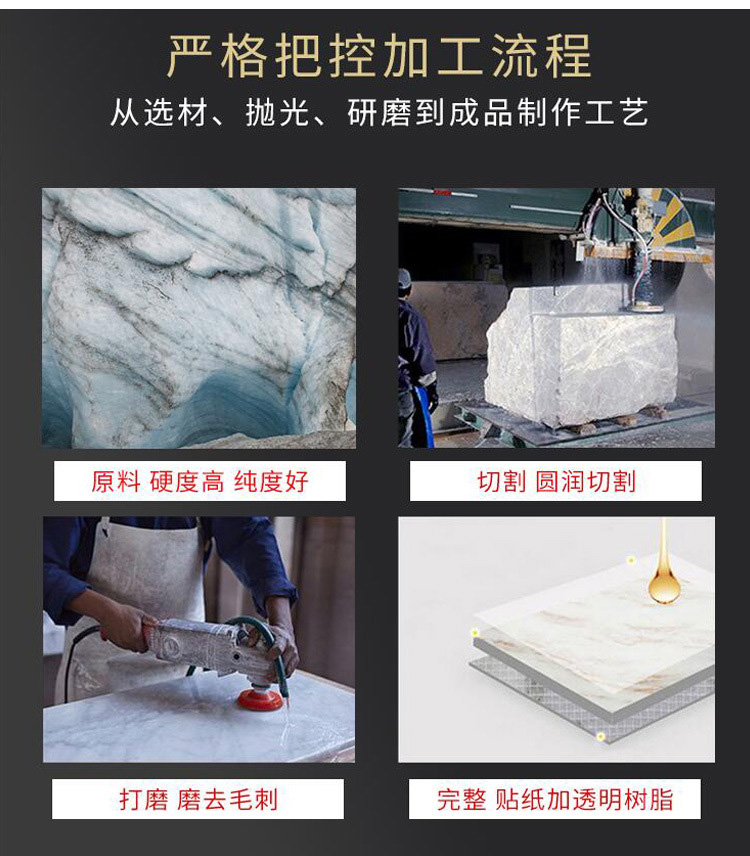 严格把控加工流程

从选材、抛光、研磨到成品制作工艺

原料 硬度高 纯度好

切割 圆润切割

打磨 磨去毛刺

完整 贴纸加透明树脂